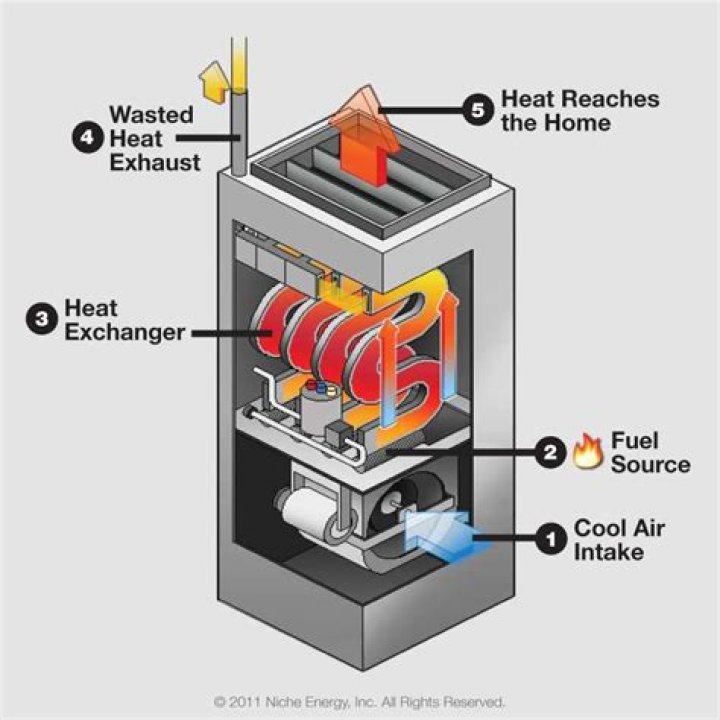 4 Wasted Heat Exhaust

5 Heat Reaches the Home

3 Heat Exchanger

2 Fuel Source

1 Cool Air Intake

© 2011 Niche Energy, Inc. All Rights Reserved.